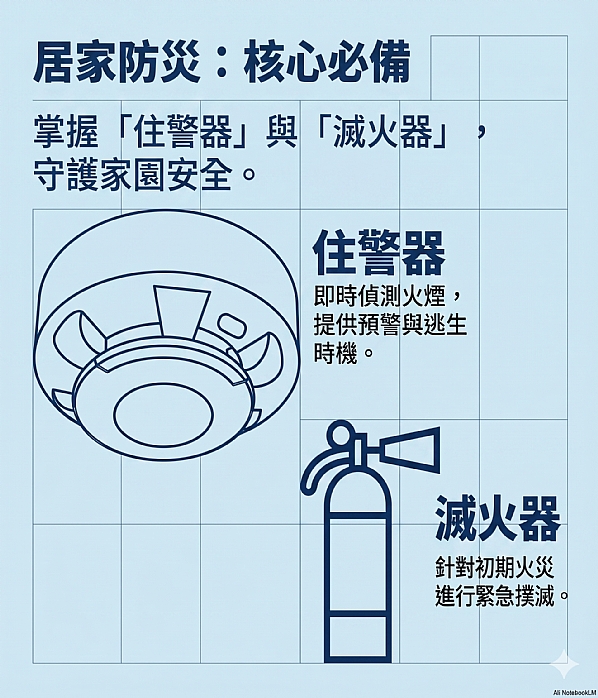 居家防災：核心必備

掌握「住警器」與「滅火器」，守護家園安全。

住警器

即時偵測火煙，提供預警與逃生時機。

滅火器

針對初期火災進行緊急撲滅。

Ali NotebookLM